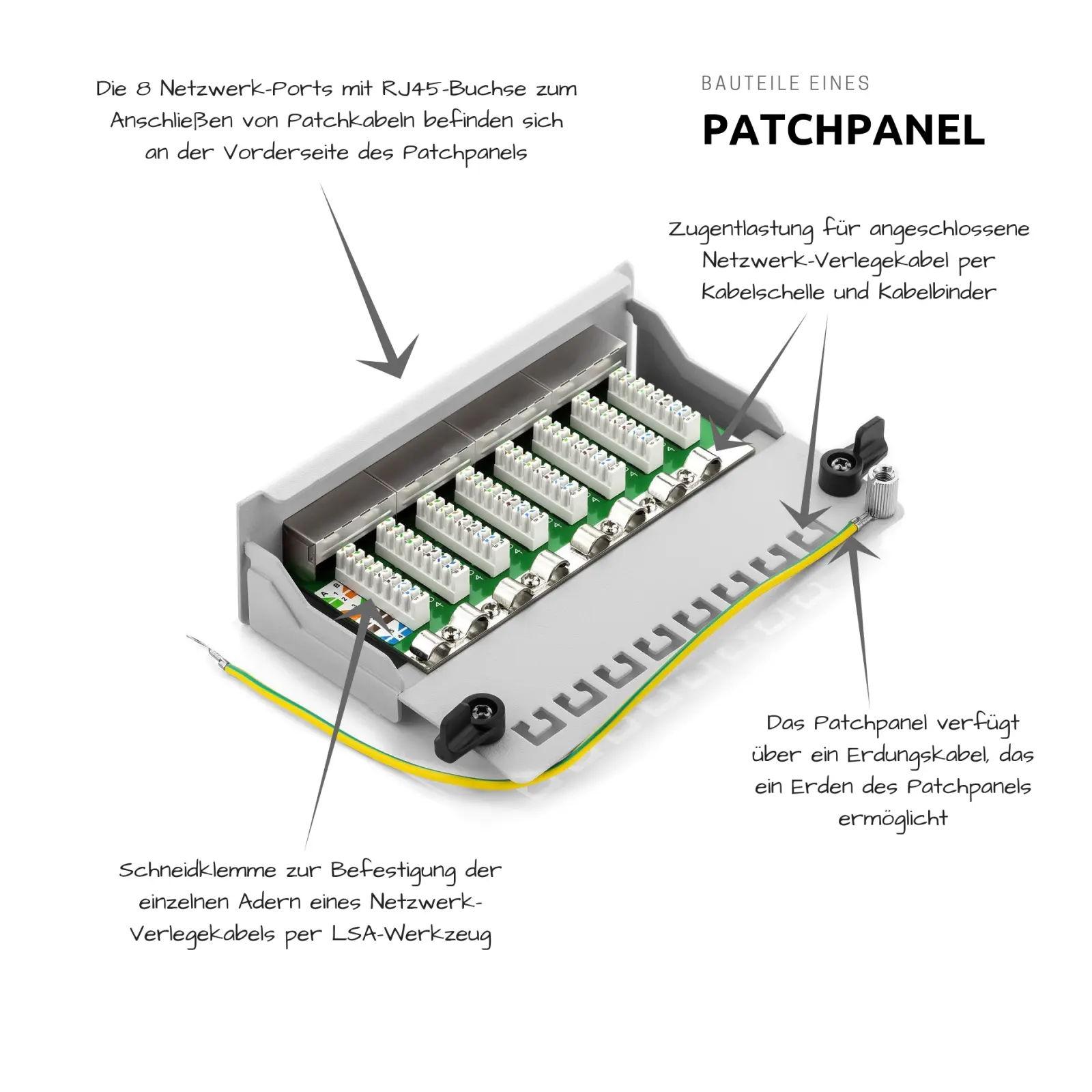 Die 8 Netzwerk-Ports mit RJ45-Buchse zum Anschließen von Patchkabeln befinden sich an der Vorderseite des Patchpanels

BAUTEILE EINES

PATCHPANEL

Zugentlastung für angeschlossene Netzwerk-Verlegekabel per Kabelschelle und Kabelbinder

Das Patchpanel verfügt über ein Erdungskabel, das ein Erden des Patchpanels ermöglicht

Schneidklemme zur Befestigung der einzelnen Adern eines Netzwerk-Verlegekabels per LSA-Werkzeug